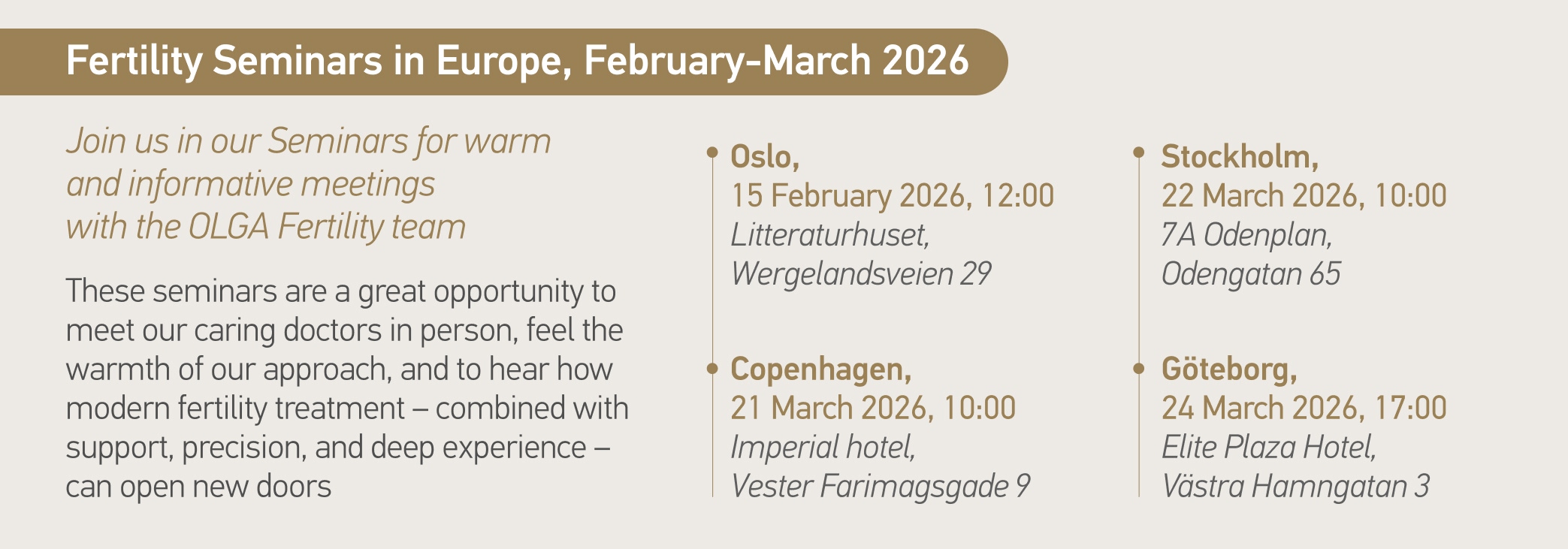 Fertility Seminars in Europe, February-March 2026

Join us in our Seminars for warm and informative meetings with the OLGA Fertility team

These seminars are a great opportunity to meet our caring doctors in person, feel the warmth of our approach, and to hear how modern fertility treatment – combined with support, precision, and deep experience – can open new doors

• Oslo,
15 February 2026, 12:00
Litteraturhuset,
Wergelandsveien 29

• Copenhagen,
21 March 2026, 10:00
Imperial hotel,
Vester Farimagsgade 9

• Stockholm,
22 March 2026, 10:00
7A Odenplan,
Odengatan 65

• Göteborg,
24 March 2026, 17:00
Elite Plaza Hotel,
Västra Hamngatan 3